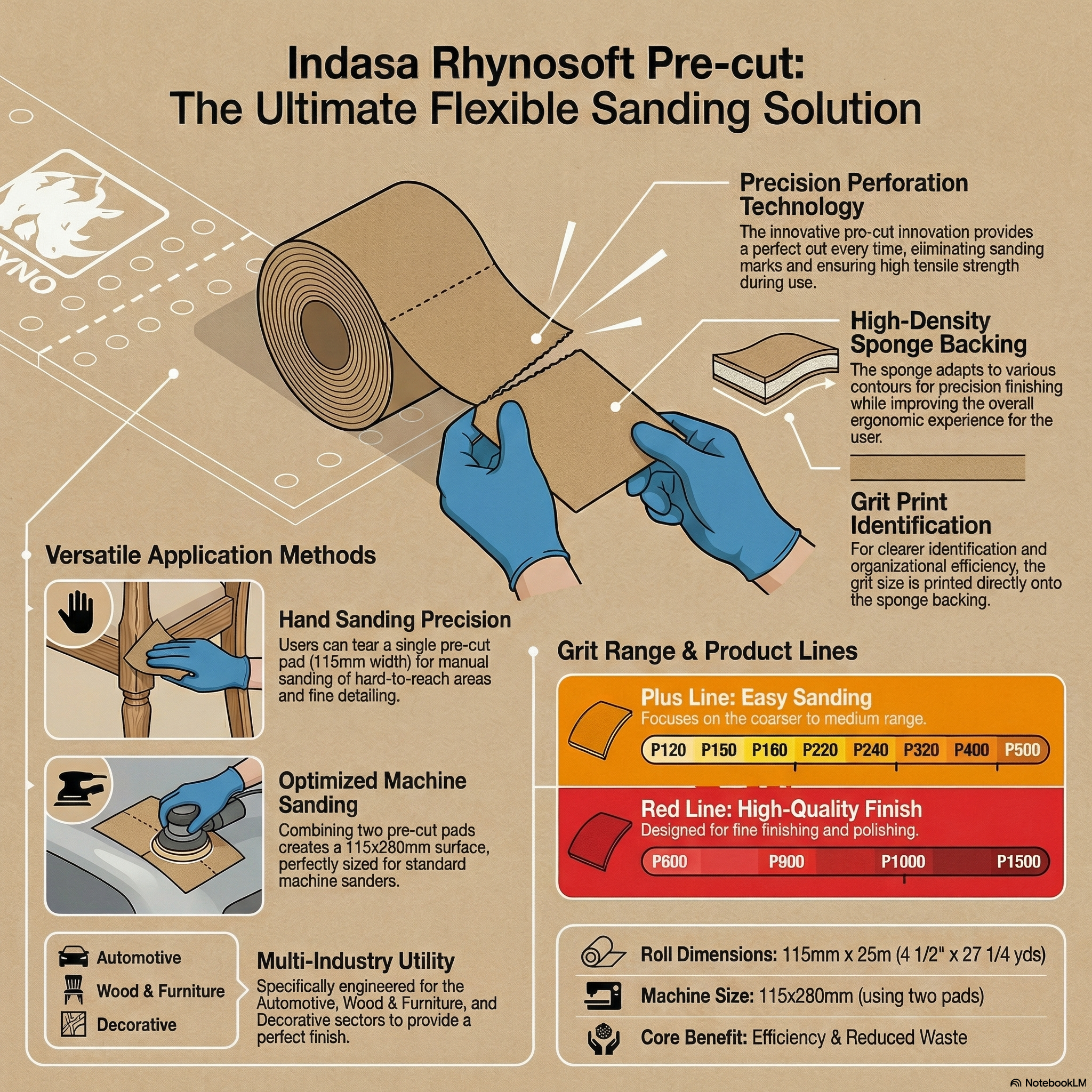 Indasa Rhynosoft Pre-cut:
The Ultimate Flexible Sanding Solution

YNO

Precision Perforation Technology

The innovative pro-cut innovation provides a perfect out every time, eliminating sanding marks and ensuring high tensile strength during use.

High-Density Sponge Backing

The sponge adapts to various contours for precision finishing while improving the overall ergonomic experience for the user.

Grit Print Identification

For clearer identification and organizational efficiency, the grit size is printed directly onto the sponge backing.

Versatile Application Methods

Hand Sanding Precision

Users can tear a single pre-cut pad (115mm width) for manual sanding of hard-to-reach areas and fine detailing.

Optimized Machine Sanding

Combining two pre-cut pads creates a 115x280mm surface, perfectly sized for standard machine sanders.

Automotive
Wood & Furniture
Decorative

Multi-Industry Utility

Specifically engineered for the Automotive, Wood & Furniture, and Decorative sectors to provide a perfect finish.

Grit Range & Product Lines

Plus Line: Easy Sanding
Focuses on the coarser to medium range.

P120 P150 P160 P220 P240 P320 P400 P500

Red Line: High-Quality Finish
Designed for fine finishing and polishing.

P600 P900 P1000 P1500

Roll Dimensions: 115mm x 25m (4 1/2" x 27 1/4 yds)

Machine Size: 115x280mm (using two pads)

Core Benefit: Efficiency & Reduced Waste

NotebookLM